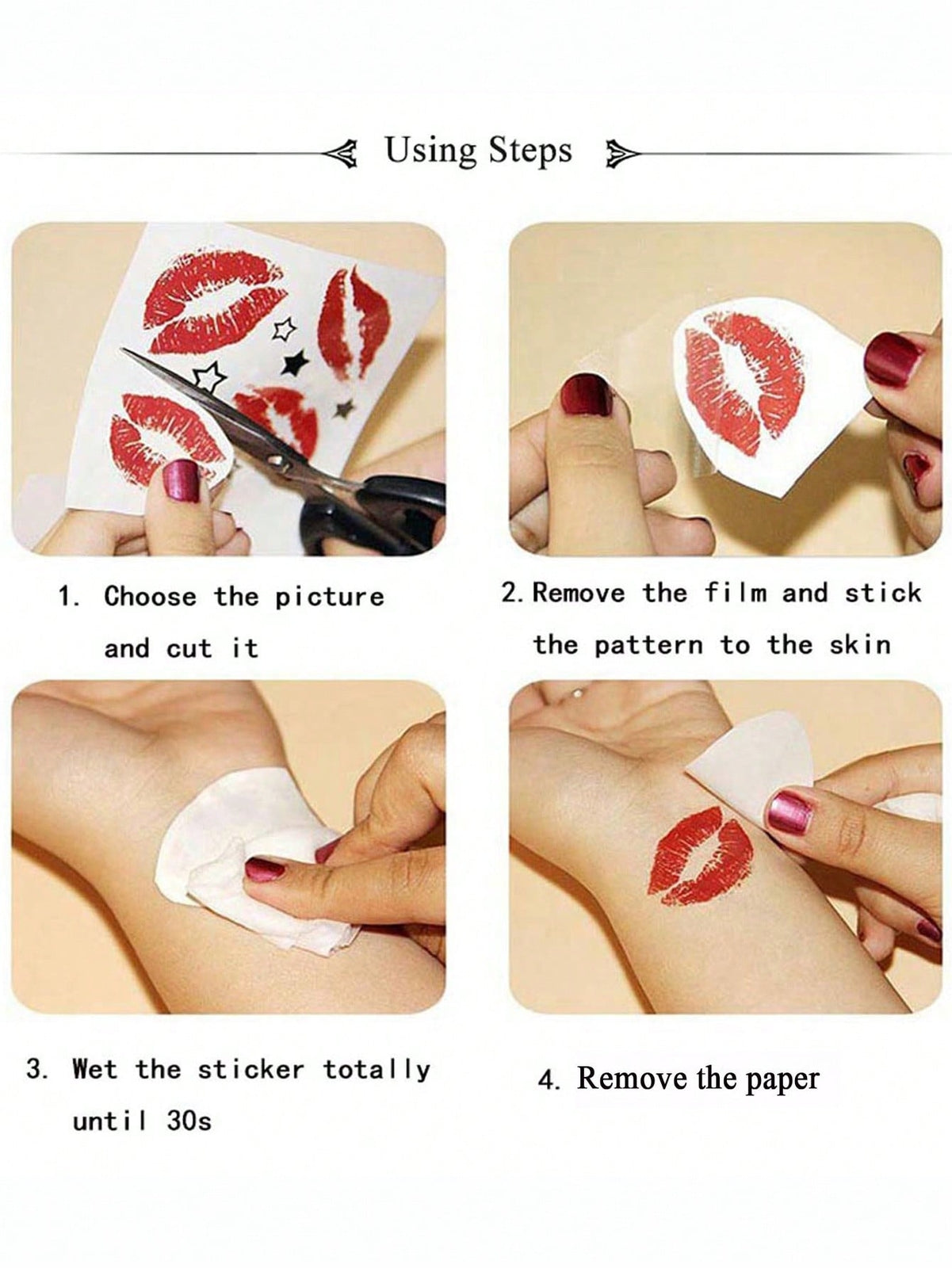 Using Steps

1. Choose the picture and cut it

2. Remove the film and stick the pattern to the skin

3. Wet the sticker totally until 30s

4. Remove the paper