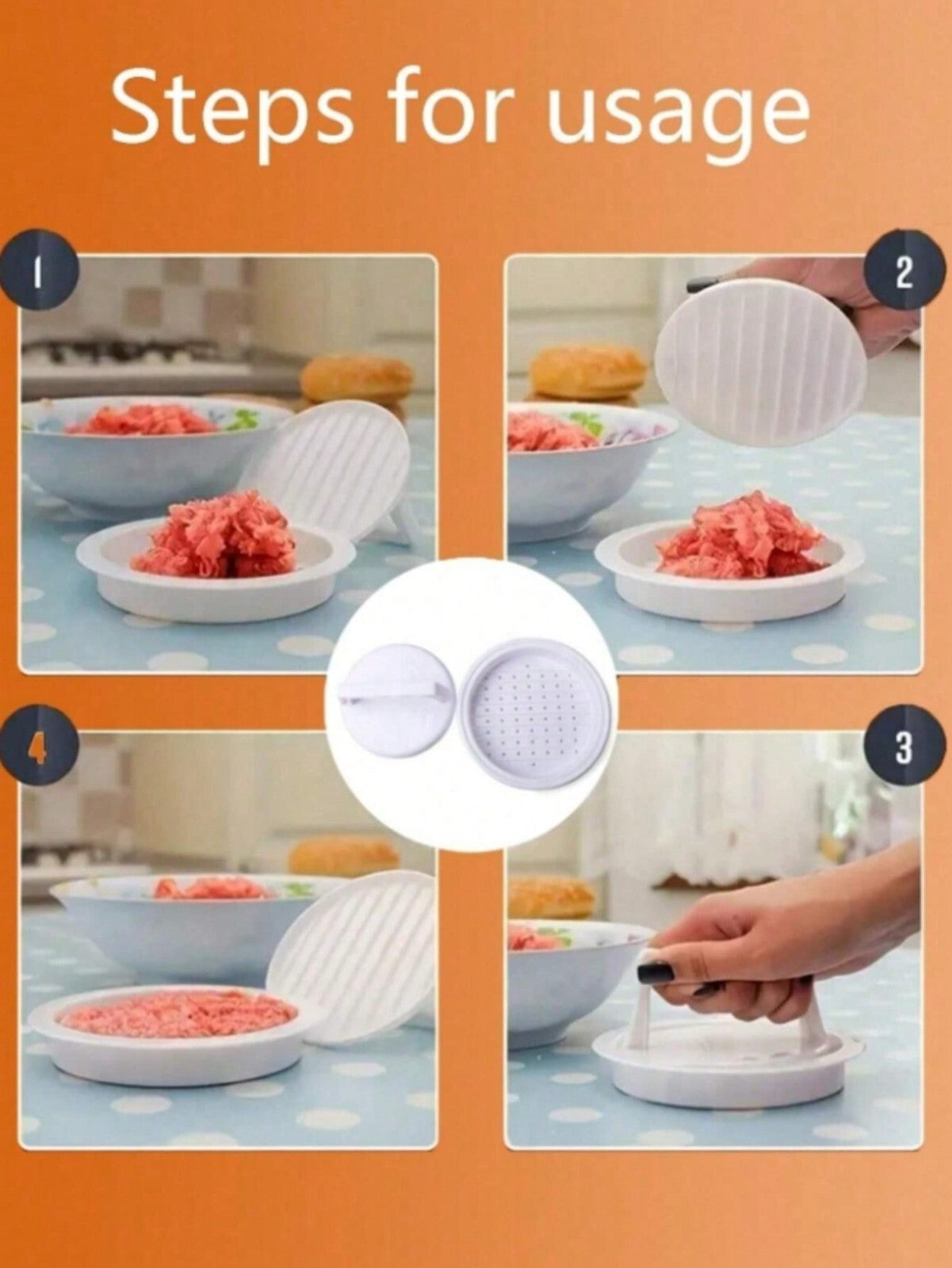 Steps for usage

1

2

4

3