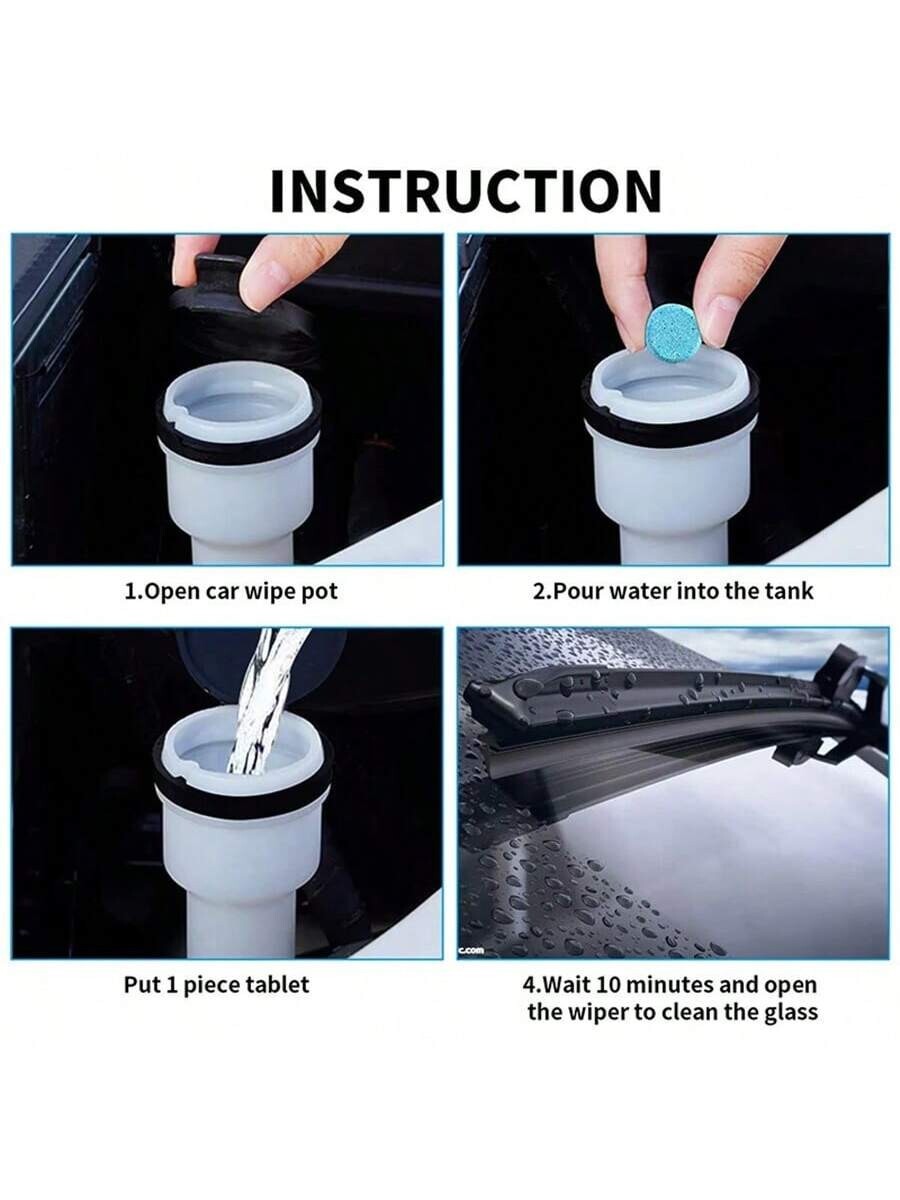 INSTRUCTION

1.Open car wipe pot

2.Pour water into the tank

Put 1 piece tablet

c.com

4.Wait 10 minutes and open the wiper to clean the glass