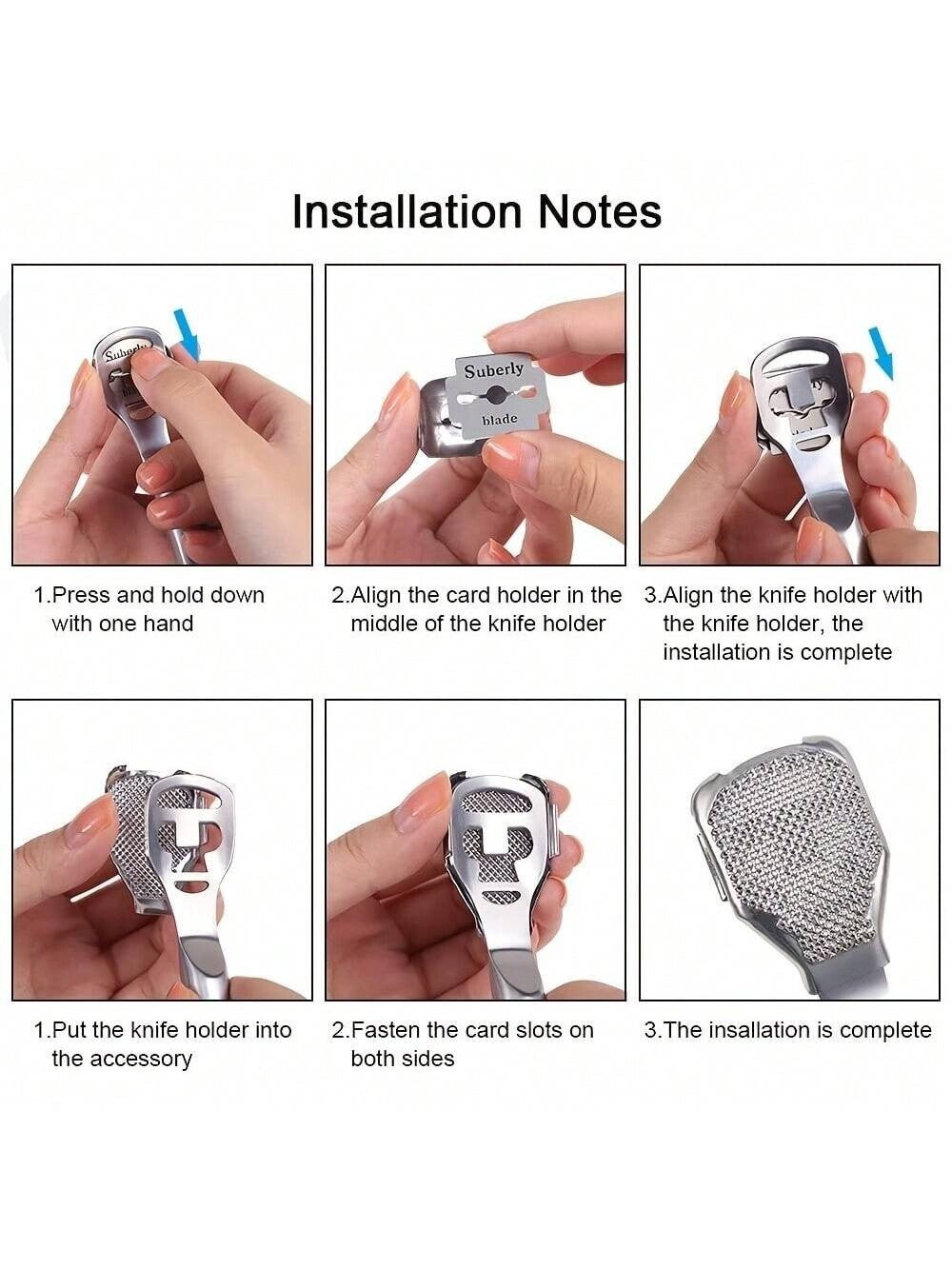 Installation Notes

Suberly

Suberly
blade

1.Press and hold down with one hand

2.Align the card holder in the middle of the knife holder

3.Align the knife holder with the knife holder, the installation is complete

1.Put the knife holder into the accessory

2.Fasten the card slots on both sides

3.The insallation is complete