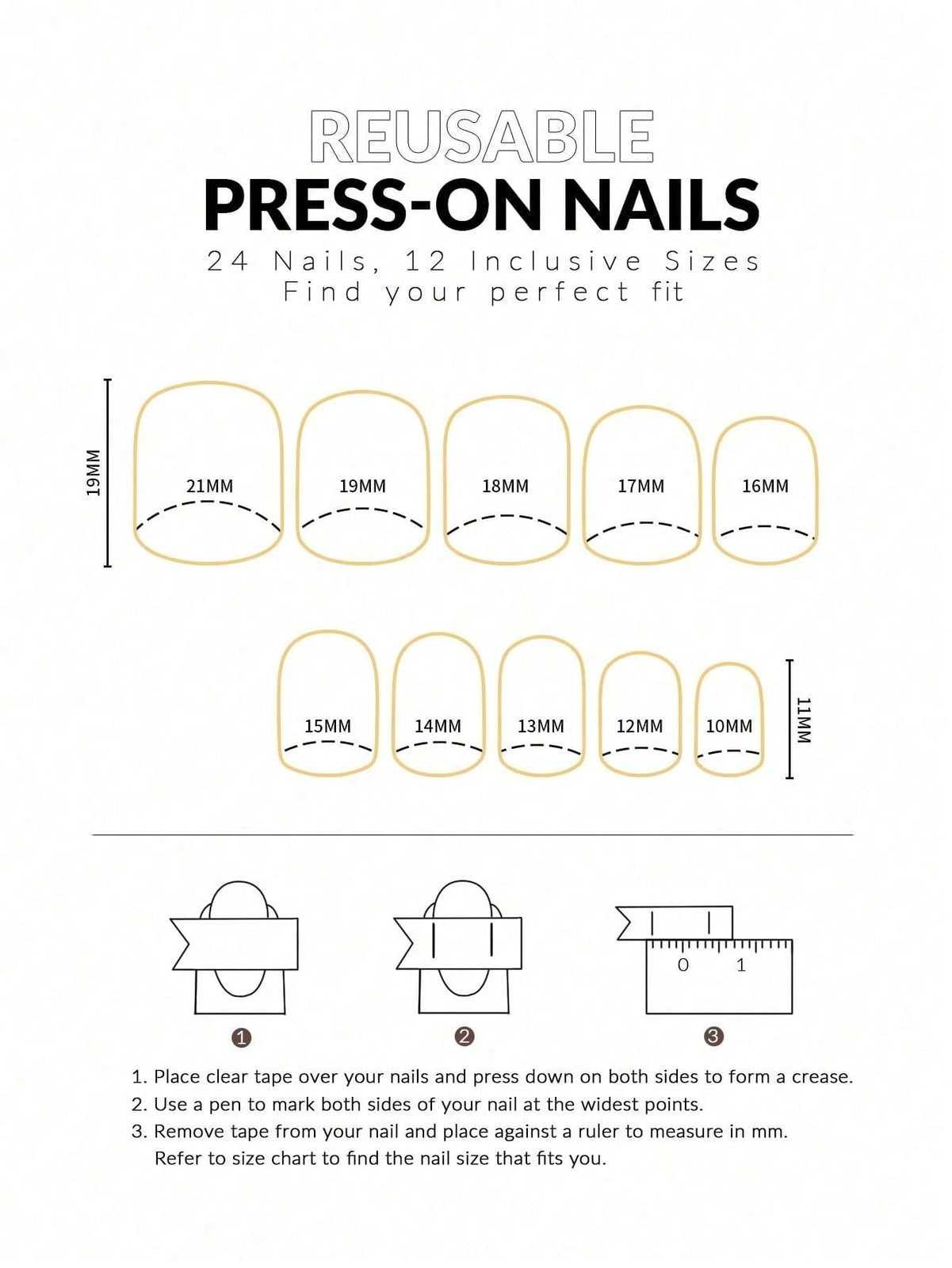 REUSABLE
PRESS-ON NAILS
24 Nails, 12 Inclusive Sizes
Find your perfect fit

19MM

21MM 19MM 18MM 17MM 16MM

15MM 14MM 13MM 12MM 10MM

11MM

0 1

1 2 3

1. Place clear tape over your nails and press down on both sides to form a crease.
2. Use a pen to mark both sides of your nail at the widest points.
3. Remove tape from your nail and place against a ruler to measure in mm. Refer to size chart to find the nail size that fits you.