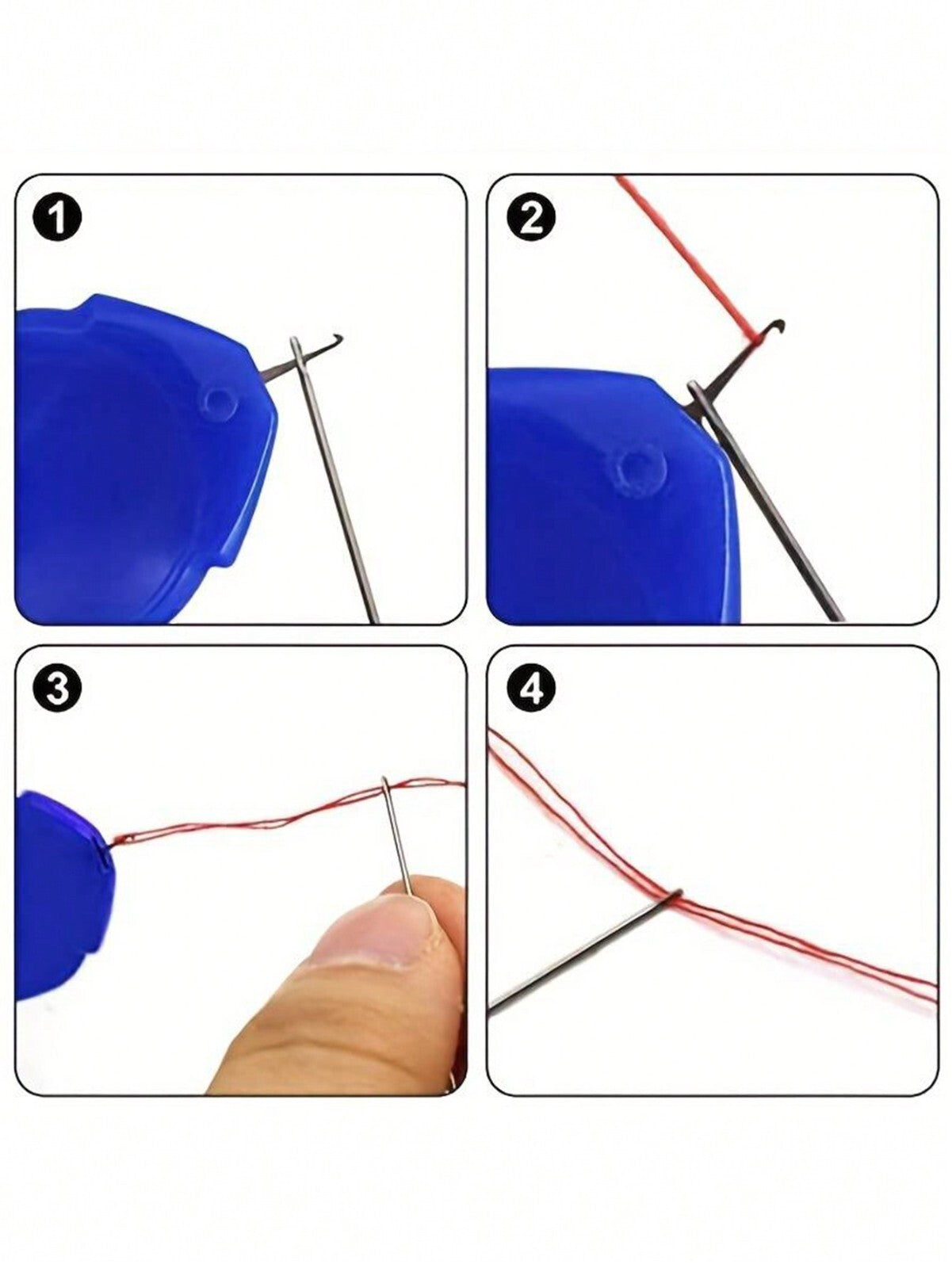 1

2

3

4