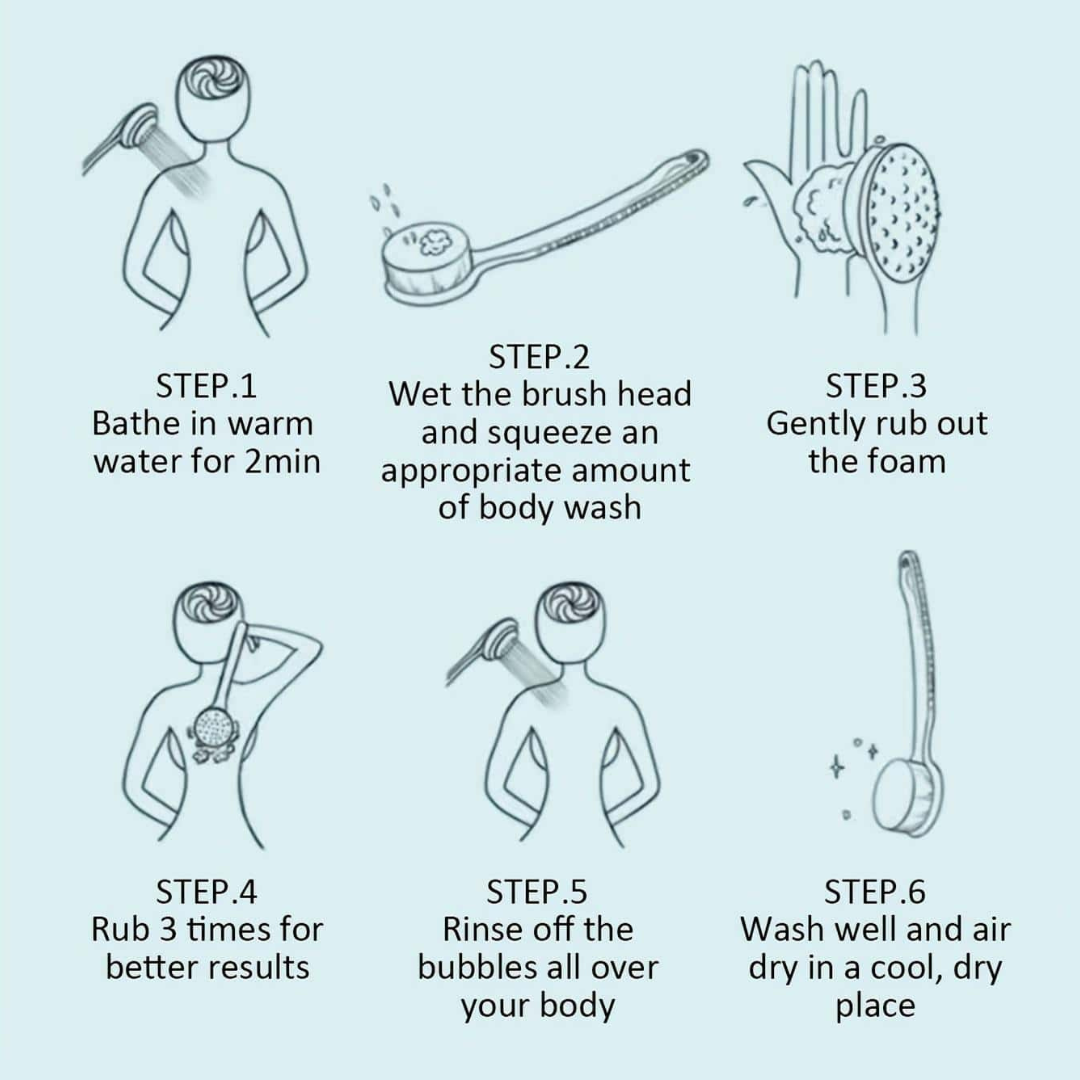 STEP.1
Bathe in warm water for 2min

STEP.2
Wet the brush head and squeeze an appropriate amount of body wash

STEP.3
Gently rub out the foam

STEP.4
Rub 3 times for better results

STEP.5
Rinse off the bubbles all over your body

STEP.6
Wash well and air dry in a cool, dry place